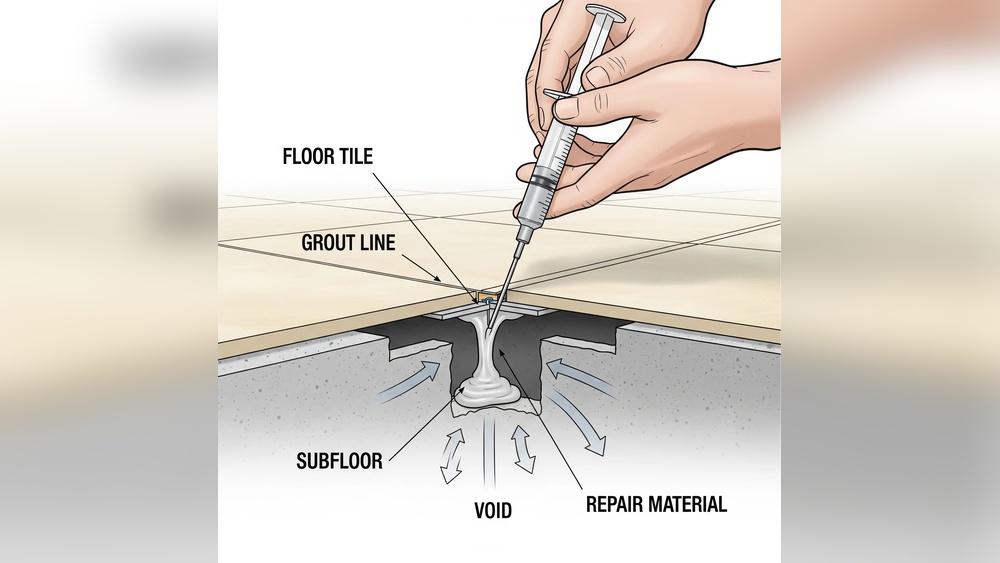 FLOOR TILE

GROUT LINE

SUBFLOOR

VOID

REPAIR MATERIAL